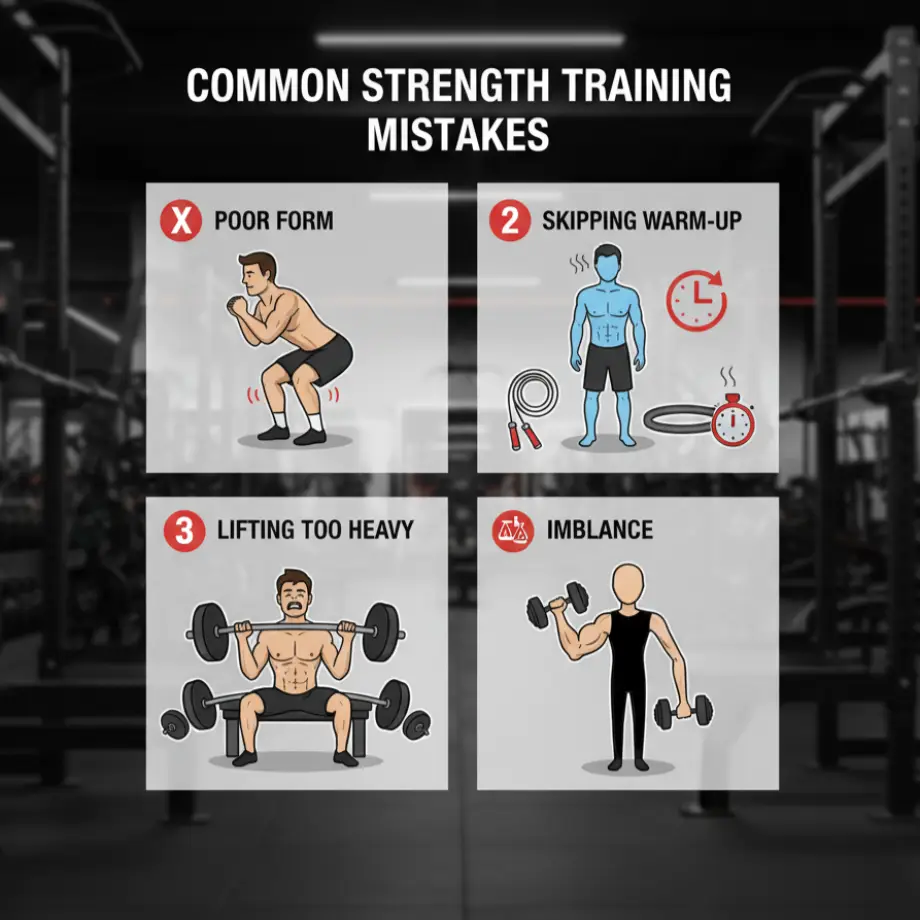 COMMON STRENGTH TRAINING MISTAKES

X POOR FORM

2 SKIPPING WARM-UP

3 LIFTING TOO HEAVY

IMBLANCE